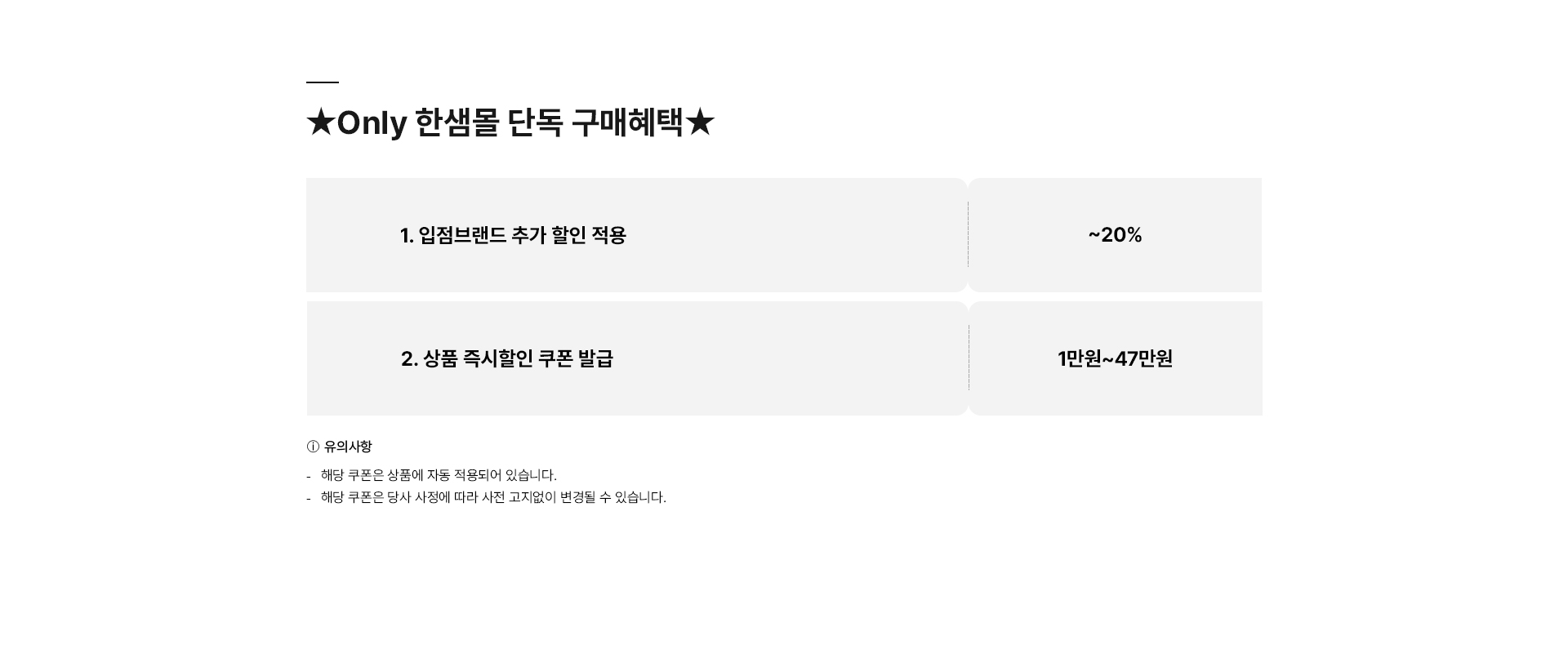 ★Only 한샘몰 단독 구매혜택★

1. 입점브랜드 추가 할인 적용

~20%

2. 상품 즉시할인 쿠폰 발급

1만원~47만원

ⓘ 유의사항

- 해당 쿠폰은 상품에 자동 적용되어 있습니다.
- 해당 쿠폰은 당사 사정에 따라 사전 고지없이 변경될 수 있습니다.