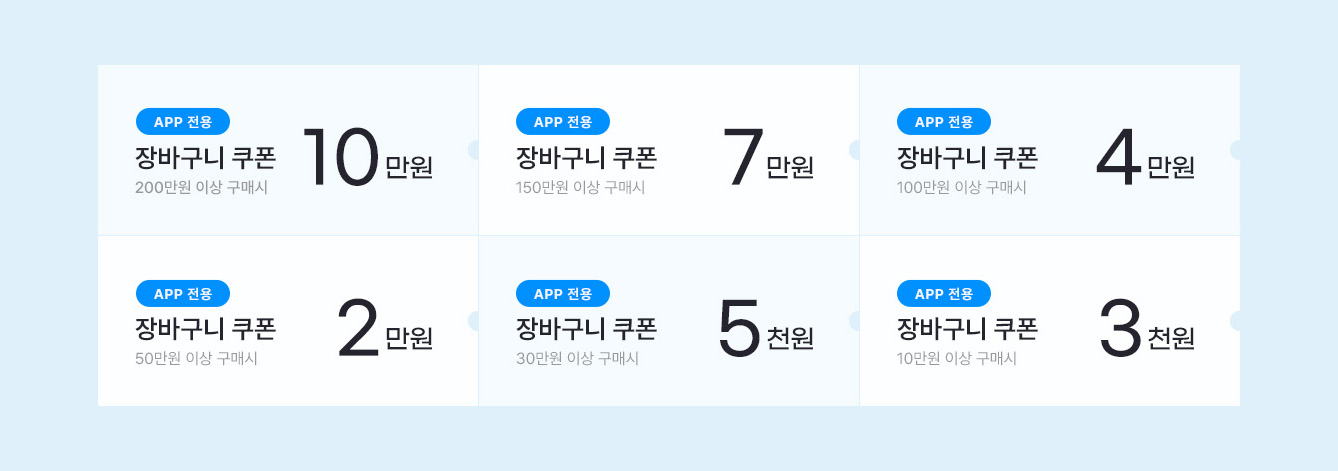 APP 전용
장바구니 쿠폰
200만원 이상 구매시
10만원

APP 전용
장바구니 쿠폰
150만원 이상 구매시
7만원

APP 전용
장바구니 쿠폰
100만원 이상 구매시
4만원

APP 전용
장바구니 쿠폰
50만원 이상 구매시
2만원

APP 전용
장바구니 쿠폰
30만원 이상 구매시
5천원

APP 전용
장바구니 쿠폰
10만원 이상 구매시
3천원