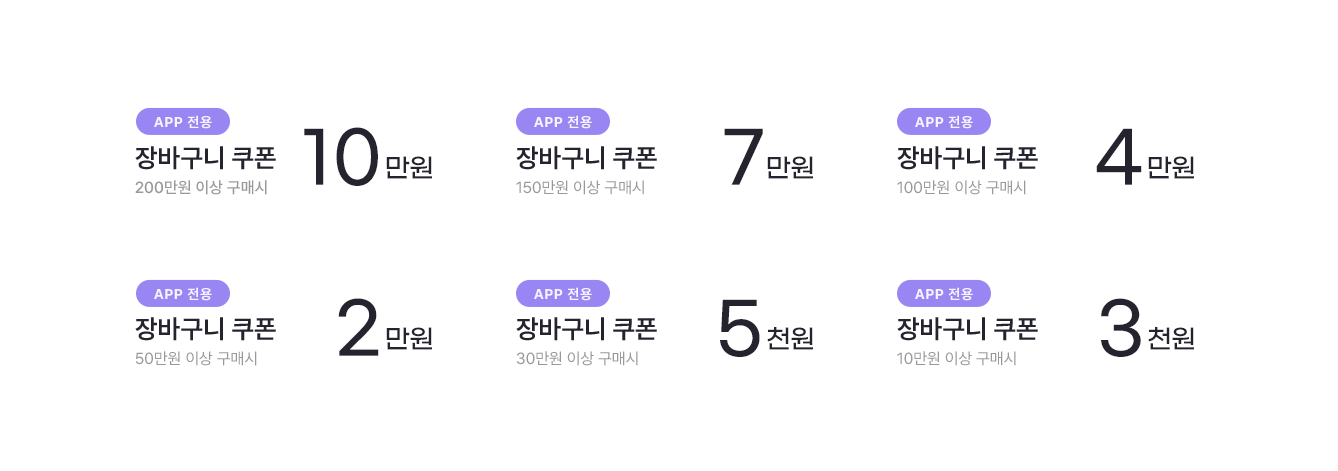 APP 전용
장바구니 쿠폰
200만원 이상 구매시
10만원

APP 전용
장바구니 쿠폰
150만원 이상 구매시
7만원

APP 전용
장바구니 쿠폰
100만원 이상 구매시
4만원

APP 전용
장바구니 쿠폰
50만원 이상 구매시
2만원

APP 전용
장바구니 쿠폰
30만원 이상 구매시
5천원

APP 전용
장바구니 쿠폰
10만원 이상 구매시
3천원