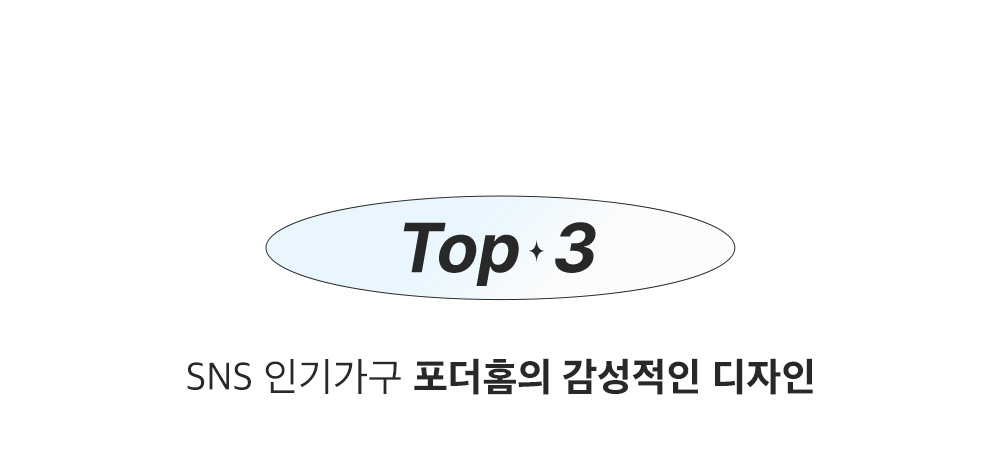 Top 3

SNS 인기가구 포더홈의 감성적인 디자인