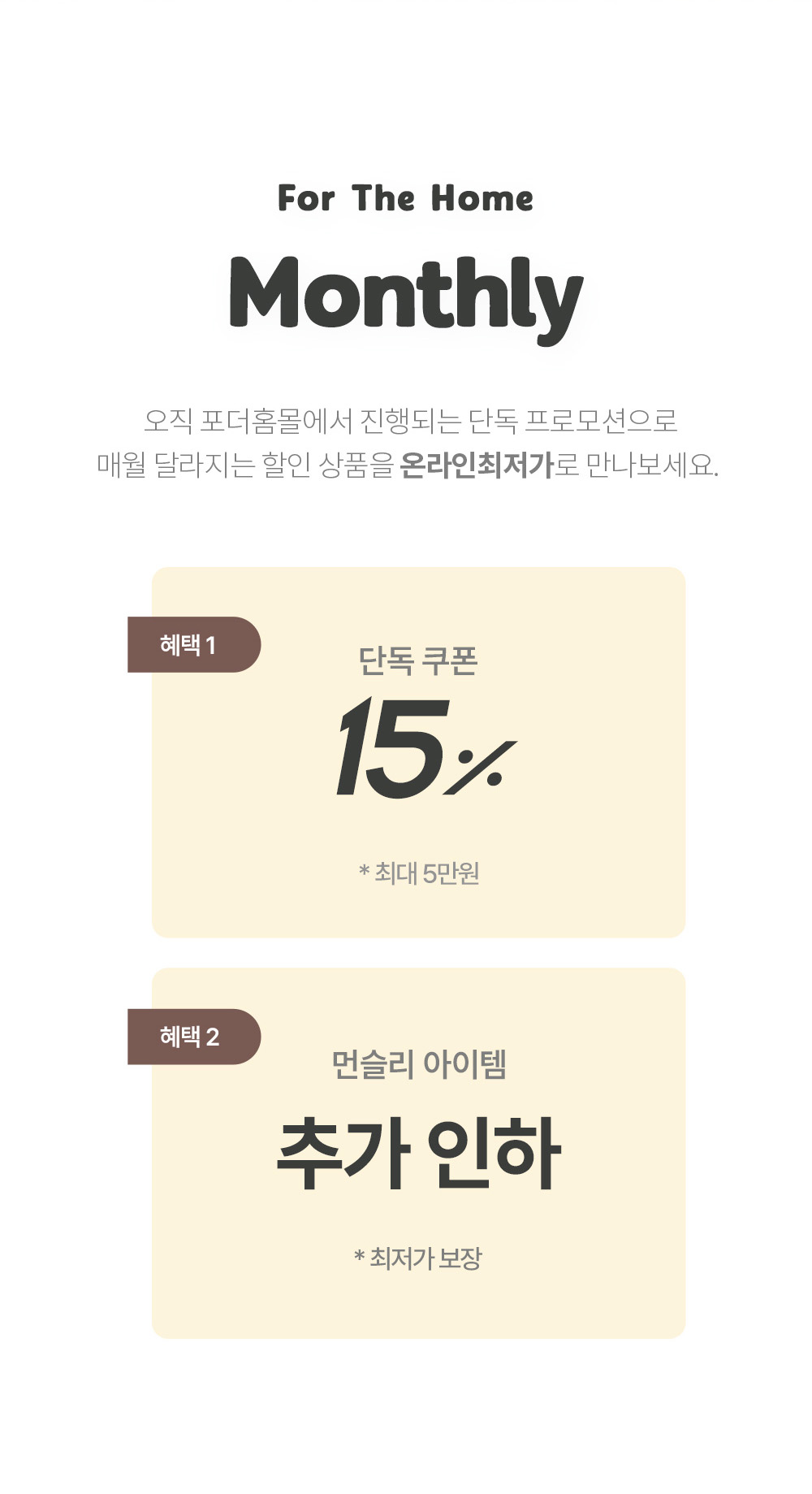 For The Home

Monthly

오직 포더홈몰에서 진행되는 단독 프로모션으로 매월 달라지는 할인 상품을 온라인최저가로 만나보세요.

혜택 1

단독 쿠폰

15%

* 최대 5만원

혜택 2

먼슬리 아이템

추가 인하

* 최저가 보장