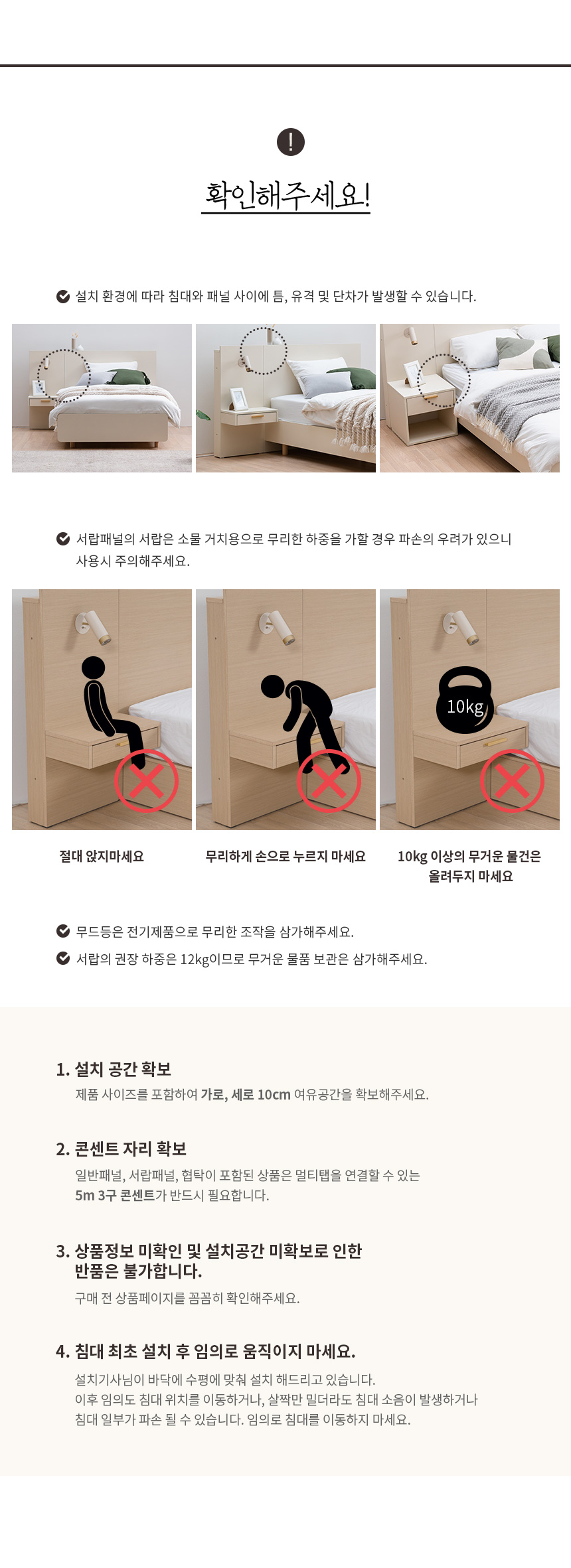 !

확인해주세요!

설치 환경에 따라 침대와 패널 사이에 틈, 유격 및 단차가 발생할 수 있습니다.

서랍패널의 서랍은 소물 거치용으로 무리한 하중을 가할 경우 파손의 우려가 있으니 사용시 주의해주세요.

10kg

절대 앉지마세요

무리하게 손으로 누르지 마세요

10kg 이상의 무거운 물건은 올려두지 마세요

무드등은 전기제품으로 무리한 조작을 삼가해주세요.

서랍의 권장 하중은 12kg이므로 무거운 물품 보관은 삼가해주세요.

1. 설치 공간 확보
제품 사이즈를 포함하여 가로, 세로 10cm 여유공간을 확보해주세요.

2. 콘센트 자리 확보
일반패널, 서랍패널, 협탁이 포함된 상품은 멀티탭을 연결할 수 있는 5m 3구 콘센트가 반드시 필요합니다.

3. 상품정보 미확인 및 설치공간 미확보로 인한 반품은 불가합니다.
구매 전 상품페이지를 꼼꼼히 확인해주세요.

4. 침대 최초 설치 후 임의로 움직이지 마세요.
설치기사님이 바닥에 수평에 맞춰 설치 해드리고 있습니다.
이후 임의도 침대 위치를 이동하거나, 살짝만 밀더라도 침대 소음이 발생하거나
침대 일부가 파손 될 수 있습니다. 임의로 침대를 이동하지 마세요.